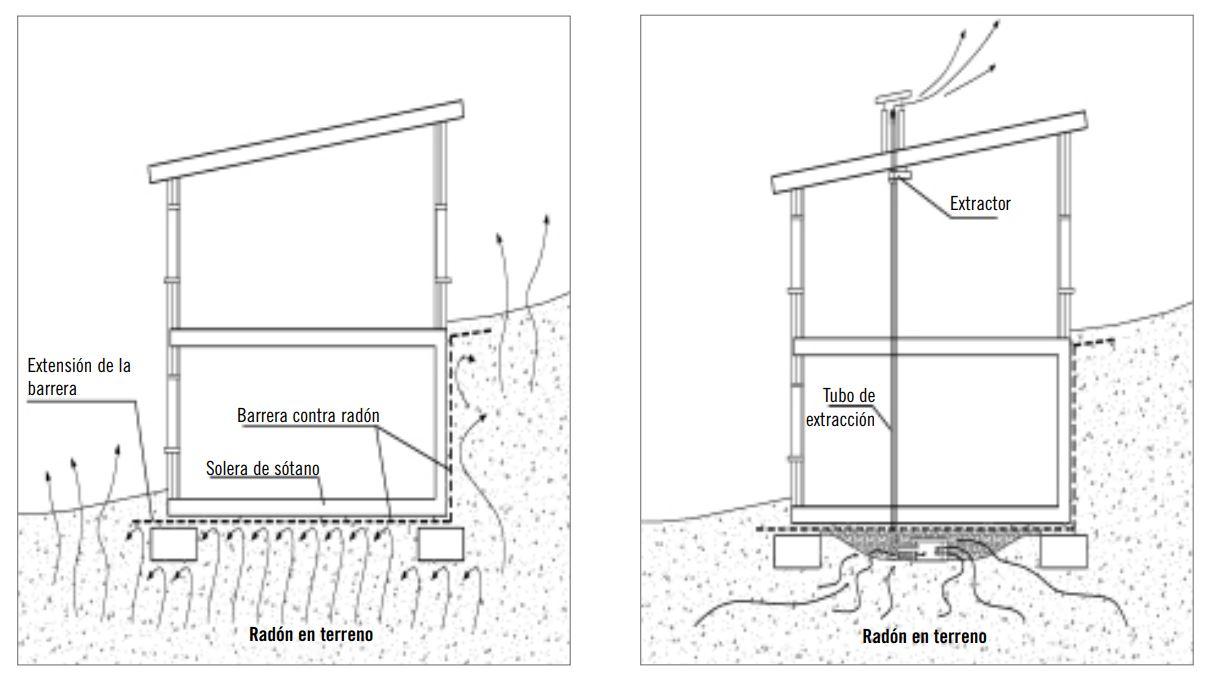 Extensión de la barrera

Barrera contra radón

Solera de sótano

Radón en terreno

Extractor

Tubo de extracción

Radón en terreno